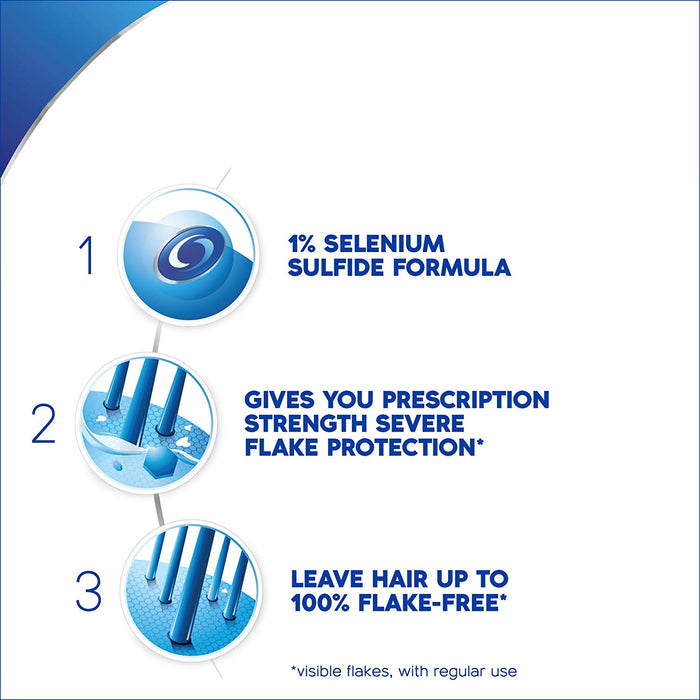 1

1% SELENIUM SULFIDE FORMULA

2

GIVES YOU PRESCRIPTION STRENGTH SEVERE FLAKE PROTECTION*

3

LEAVE HAIR UP TO 100% FLAKE-FREE*

*visible flakes, with regular use